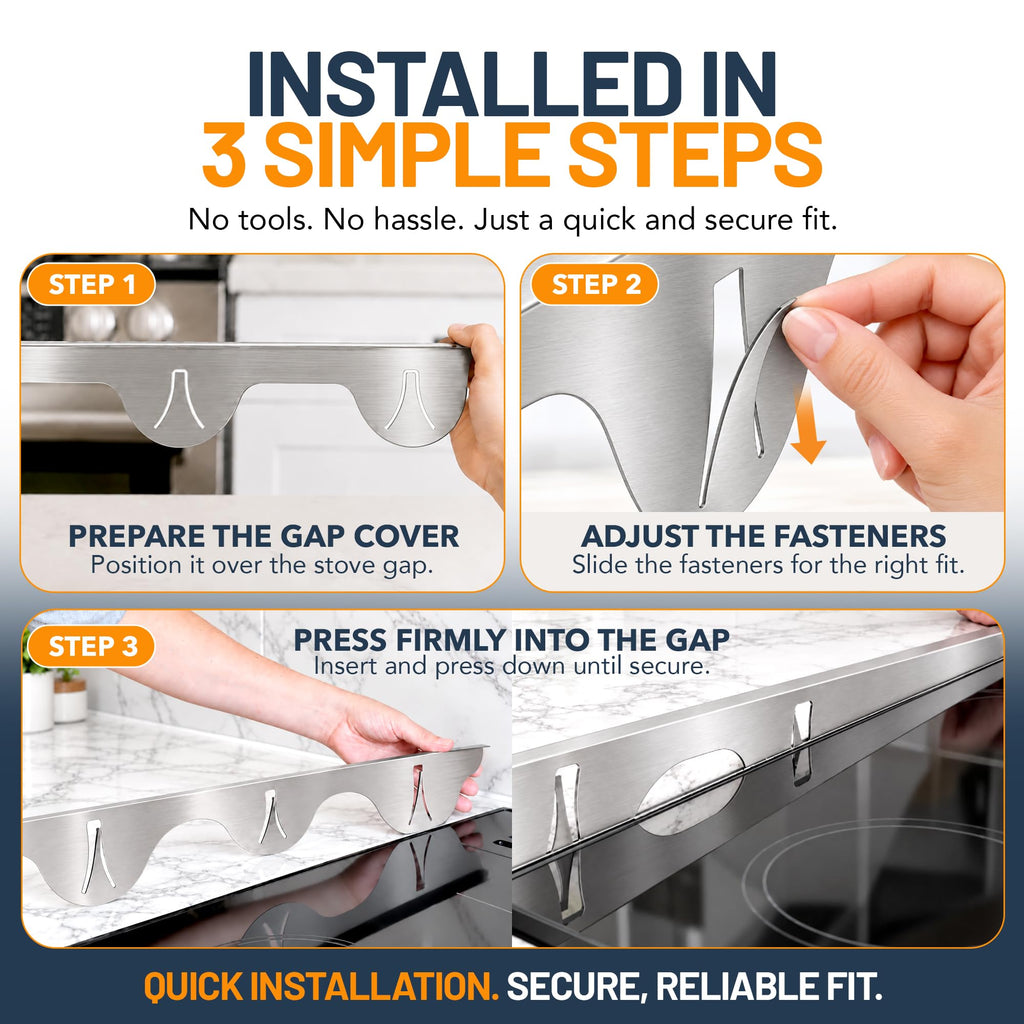 INSTALLED IN
3 SIMPLE STEPS

No tools. No hassle. Just a quick and secure fit.

STEP 1

PREPARE THE GAP COVER
Position it over the stove gap.

STEP 2

ADJUST THE FASTENERS
Slide the fasteners for the right fit.

STEP 3

PRESS FIRMLY INTO THE GAP
Insert and press down until secure.

QUICK INSTALLATION. SECURE, RELIABLE FIT.